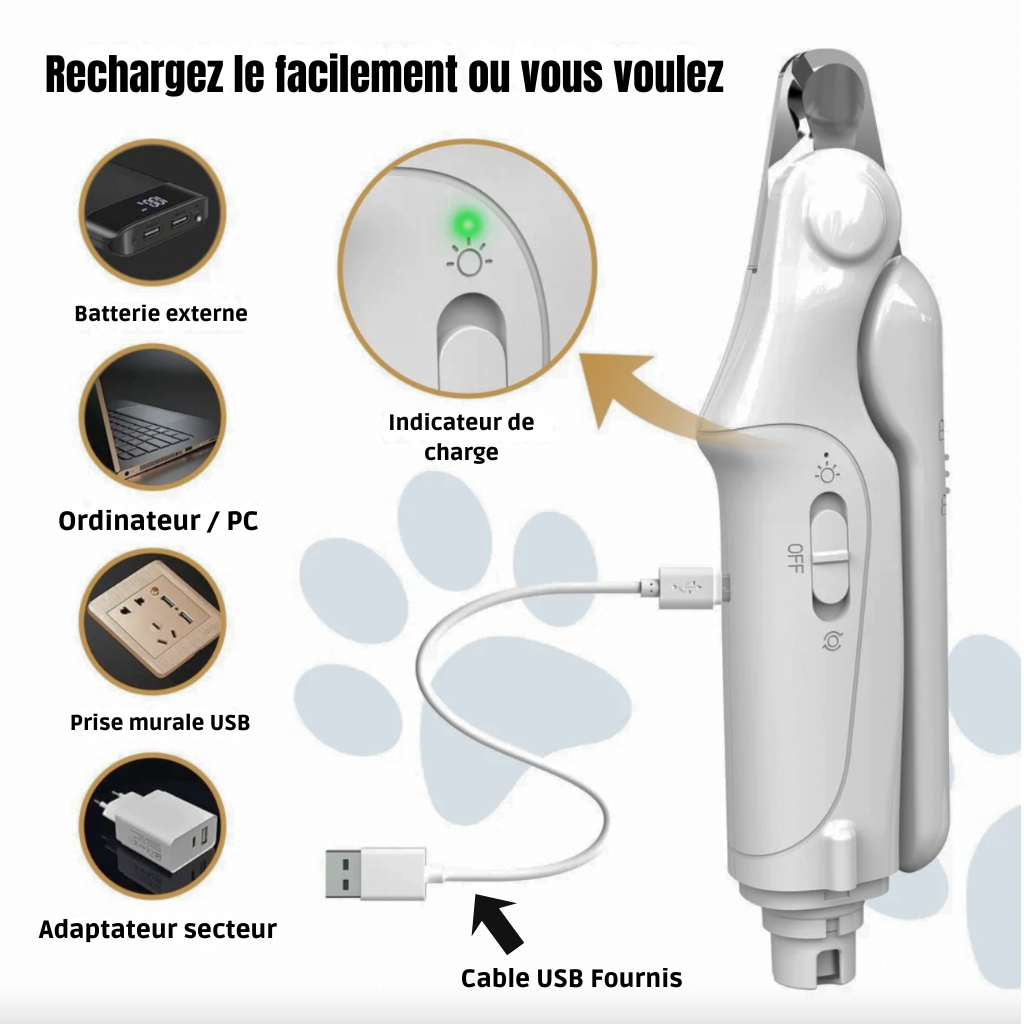 Rechargez le facilement ou vous voulez

Batterie externe

Ordinateur / PC

Prise murale USB

Adaptateur secteur

Indicateur de charge

OFF

Cable USB Fournis